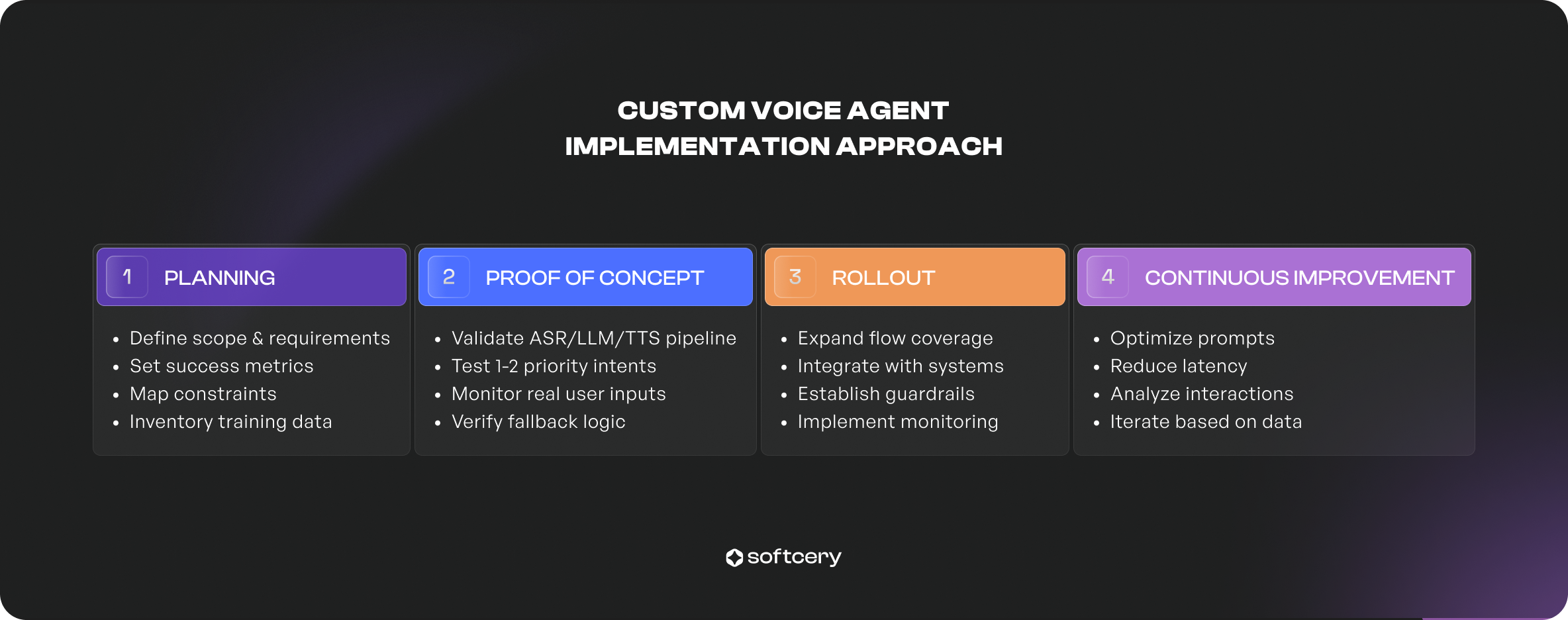 CUSTOM VOICE AGENT
IMPLEMENTATION APPROACH

1 PLANNING

- Define scope & requirements
- Set success metrics
- Map constraints
- Inventory training data

2 PROOF OF CONCEPT

- Validate ASR/LLM/TTS pipeline
- Test 1-2 priority intents
- Monitor real user inputs
- Verify fallback logic

3 ROLLOUT

- Expand flow coverage
- Integrate with systems
- Establish guardrails
- Implement monitoring

4 CONTINUOUS IMPROVEMENT

- Optimize prompts
- Reduce latency
- Analyze interactions
- Iterate based on data

softcery